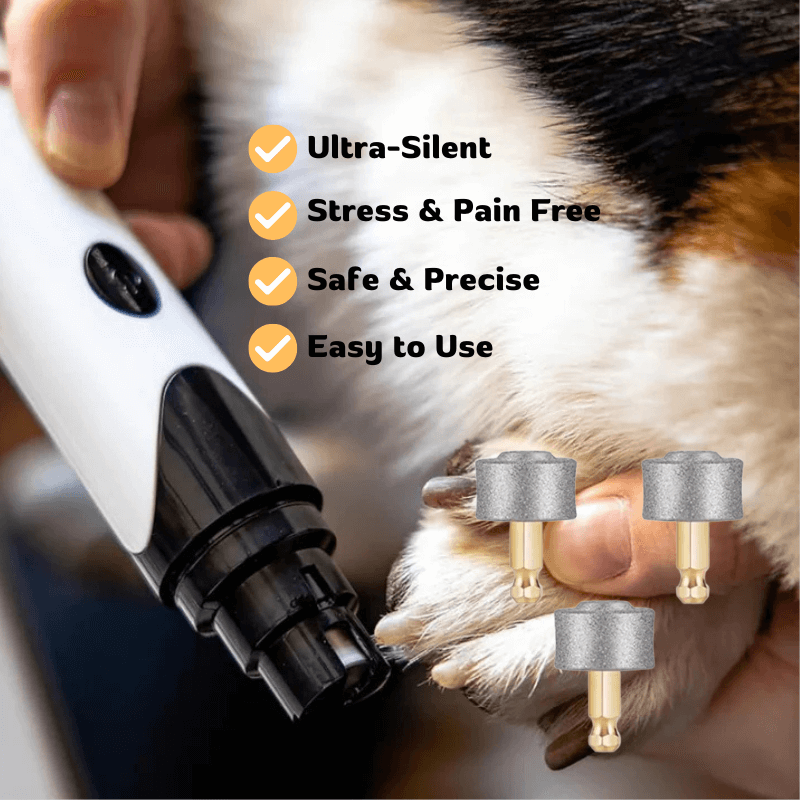 Ultra-Silent
Stress & Pain Free
Safe & Precise
Easy to Use